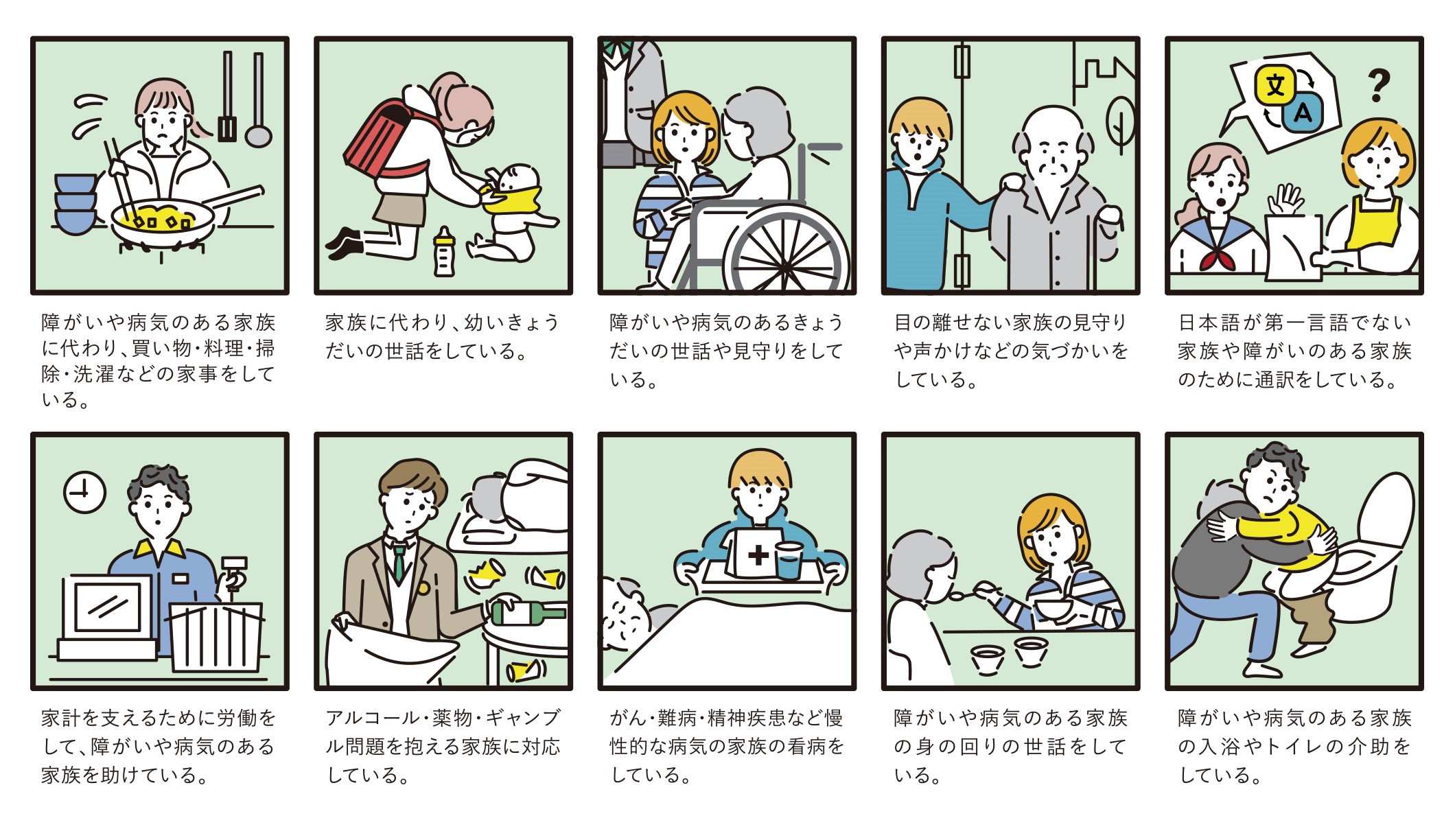 障がいや病気のある家族に代わり、買い物・料理・掃除・洗濯などの家事をしている。

家族に代わり、幼いきょうだいの世話をしている。

障がいや病気のあるきょうだいの世話や見守りをしている。

目の離せない家族の見守りや声かけなどの気づかいをしている。

文
A
?

日本語が第一言語でない家族や障がいのある家族のために通訳をしている。

家計を支えるために労働をして、障がいや病気のある家族を助けている。

アルコール・薬物・ギャンブル問題を抱える家族に対応している。

がん・難病・精神疾患など慢性的な病気の家族の看病をしている。

障がいや病気のある家族の身の回りの世話をしている。

障がいや病気のある家族の入浴やトイレの介助をしている。